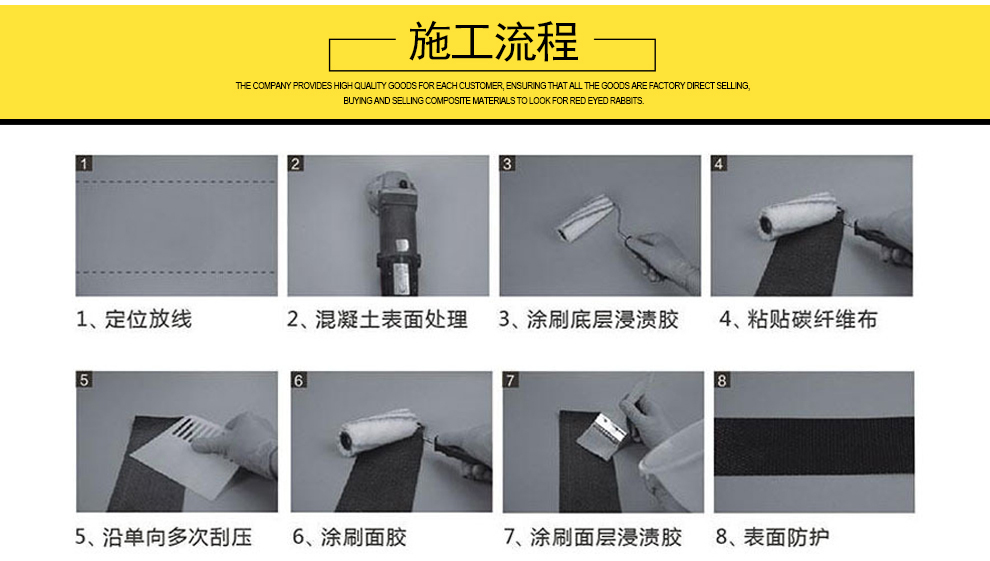 施工流程

THE COMPANY PROVIDES HIGH QUALITY GOODS FOR EACH CUSTOMER, ENSURING THAT ALL THE GOODS ARE FACTORY DIRECT SELLING, BUYING AND SELLING COMPOSITE MATERIALS TO LOOK FOR RED EYED RABBITS.

1
1、定位放线

2
2、混凝土表面处理

3
3、涂刷底层浸渍胶

4
4、粘贴碳纤维布

5
5、沿单向多次刮压

6
6、涂刷面胶

7
7、涂刷面层浸渍胶

8
8、表面防护