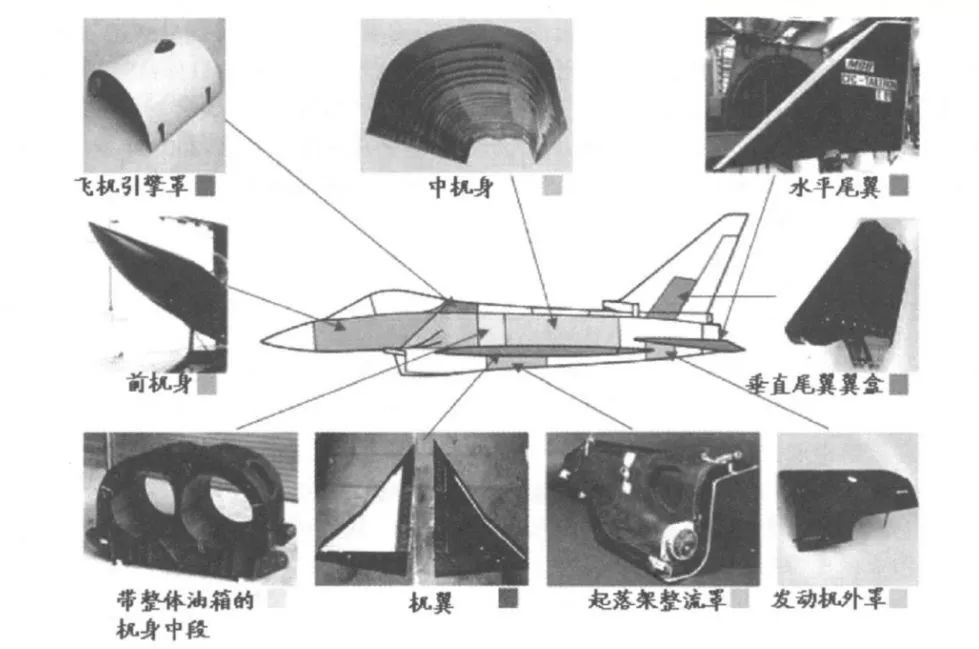 飞机引擎罩

中机身

水平尾翼

前机身

垂直尾翼翼盒

带整体油箱的机身中段

机翼

起落架整流罩

发动机外罩