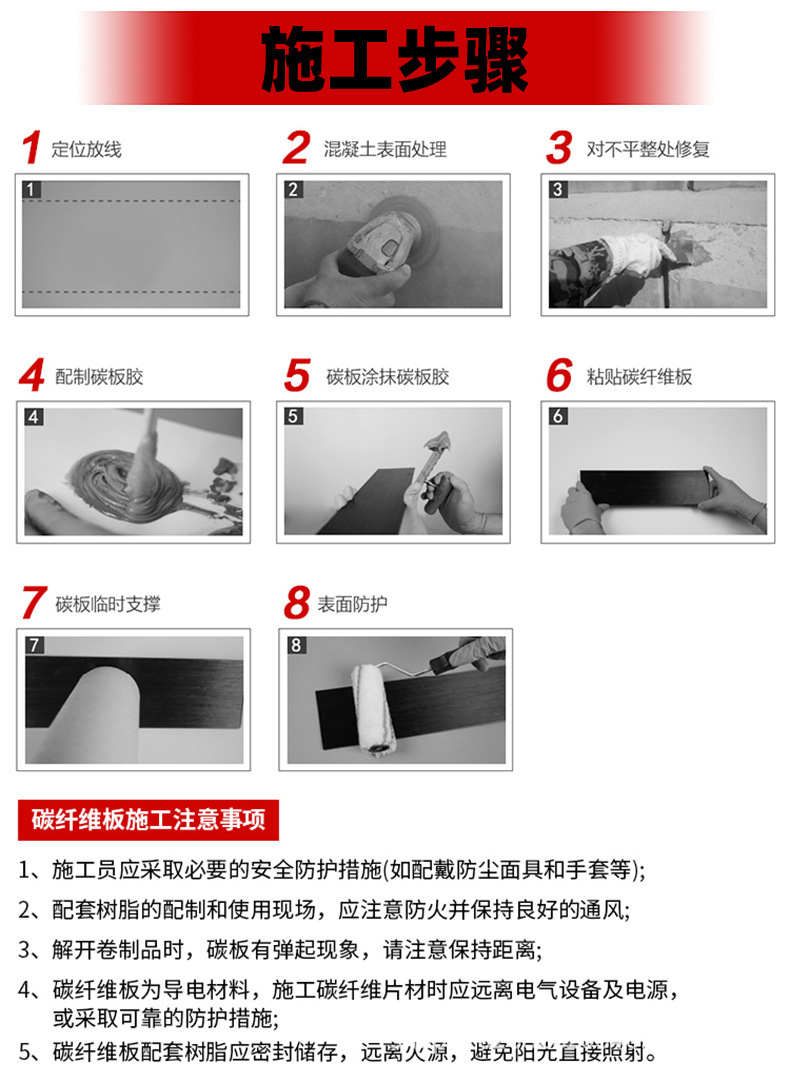 施工步骤

1 定位放线

1

2 混凝土表面处理

2

3 对不平整处修复

3

4 配制碳板胶

4

5 碳板涂抹碳板胶

5

6 粘贴碳纤维板

6

7 碳板临时支撑

7

8 表面防护

8

碳纤维板施工注意事项

1、施工员应采取必要的安全防护措施(如配戴防尘面具和手套等);

2、配套树脂的配制和使用现场，应注意防火并保持良好的通风;

3、解开卷制品时，碳板有弹起现象，请注意保持距离;

4、碳纤维板为导电材料，施工碳纤维片材时应远离电气设备及电源，或采取可靠的防护措施;

5、碳纤维板配套树脂应密封储存，远离火源，避免阳光直接照射。